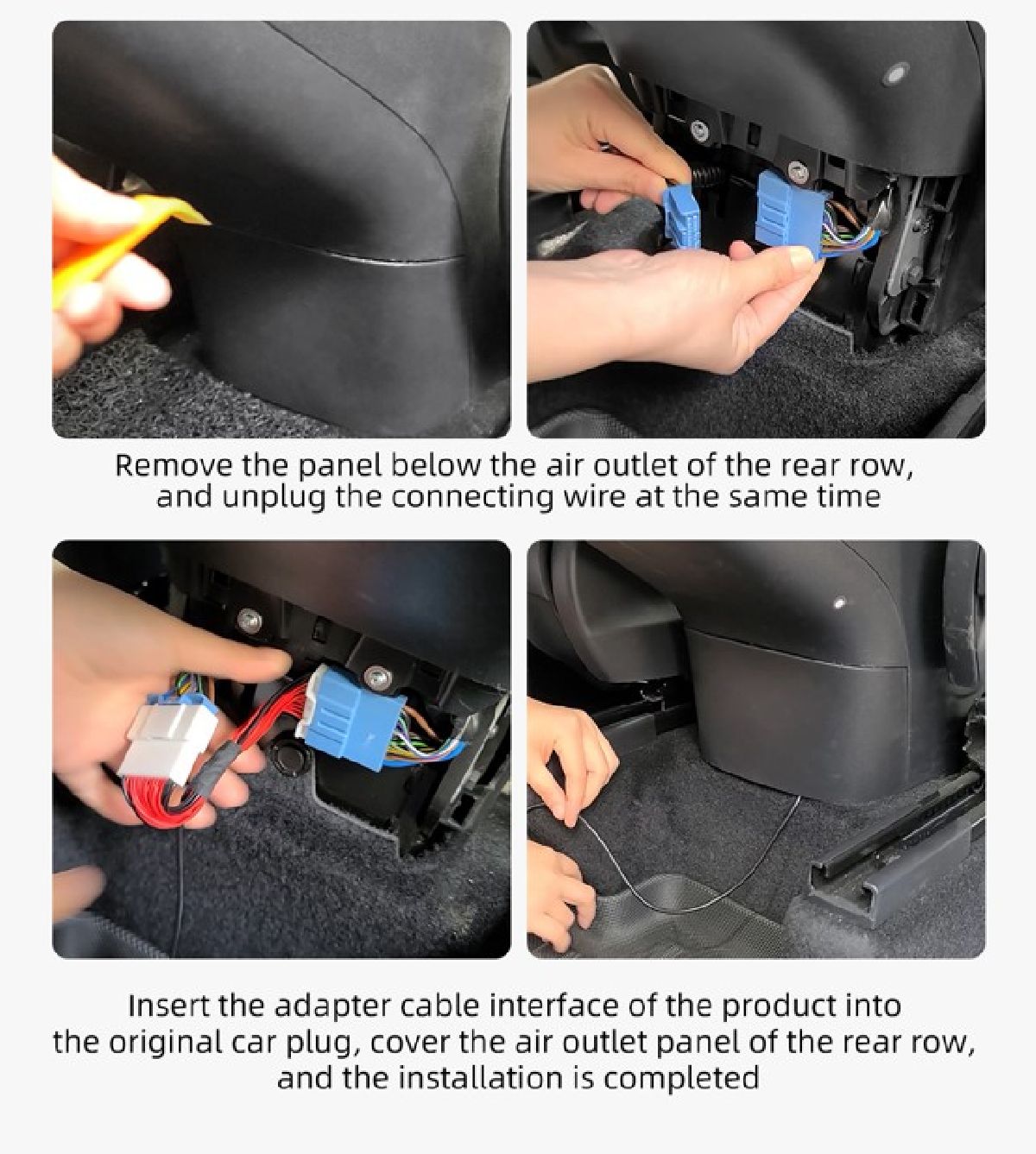 Remove the panel below the air outlet of the rear row, and unplug the connecting wire at the same time

Insert the adapter cable interface of the product into the original car plug, cover the air outlet panel of the rear row, and the installation is completed